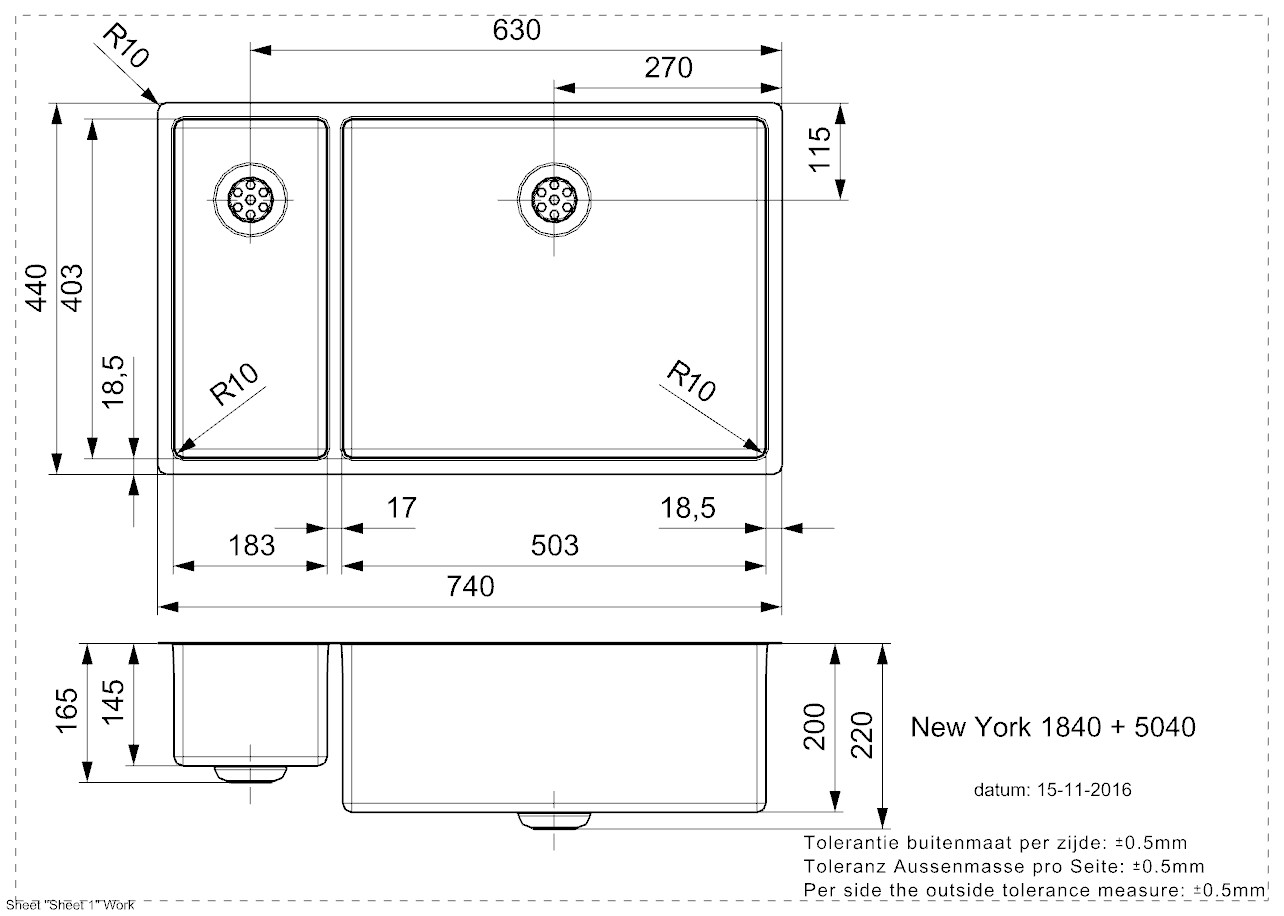 R10
630
270
115
440
403
18,5
R10
R10
17
18,5
183
503
740
165
145
200
220
New York 1840 + 5040
datum: 15-11-2016
Tolerantie buitenmaat per zijde: ±0.5mm
Toleranz Aussenmasse pro Seite: ±0.5mm
Per side the outside tolerance measure: ±0.5mm
Sheet "Sheet 1" Work