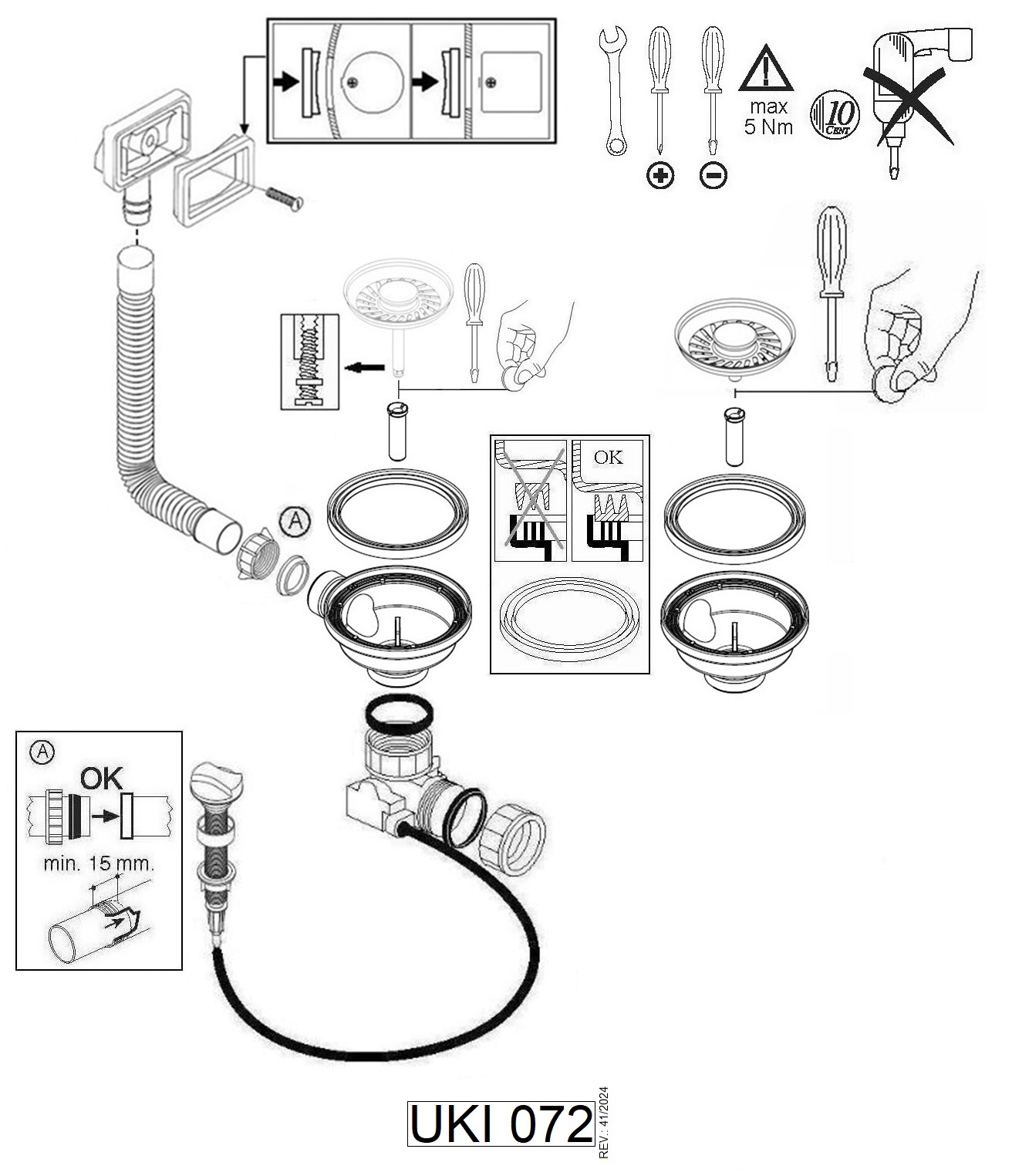 max
5 Nm

10
CENT

OK

A

A

OK

min. 15 mm.

UKI 072

REV.: 41/2024