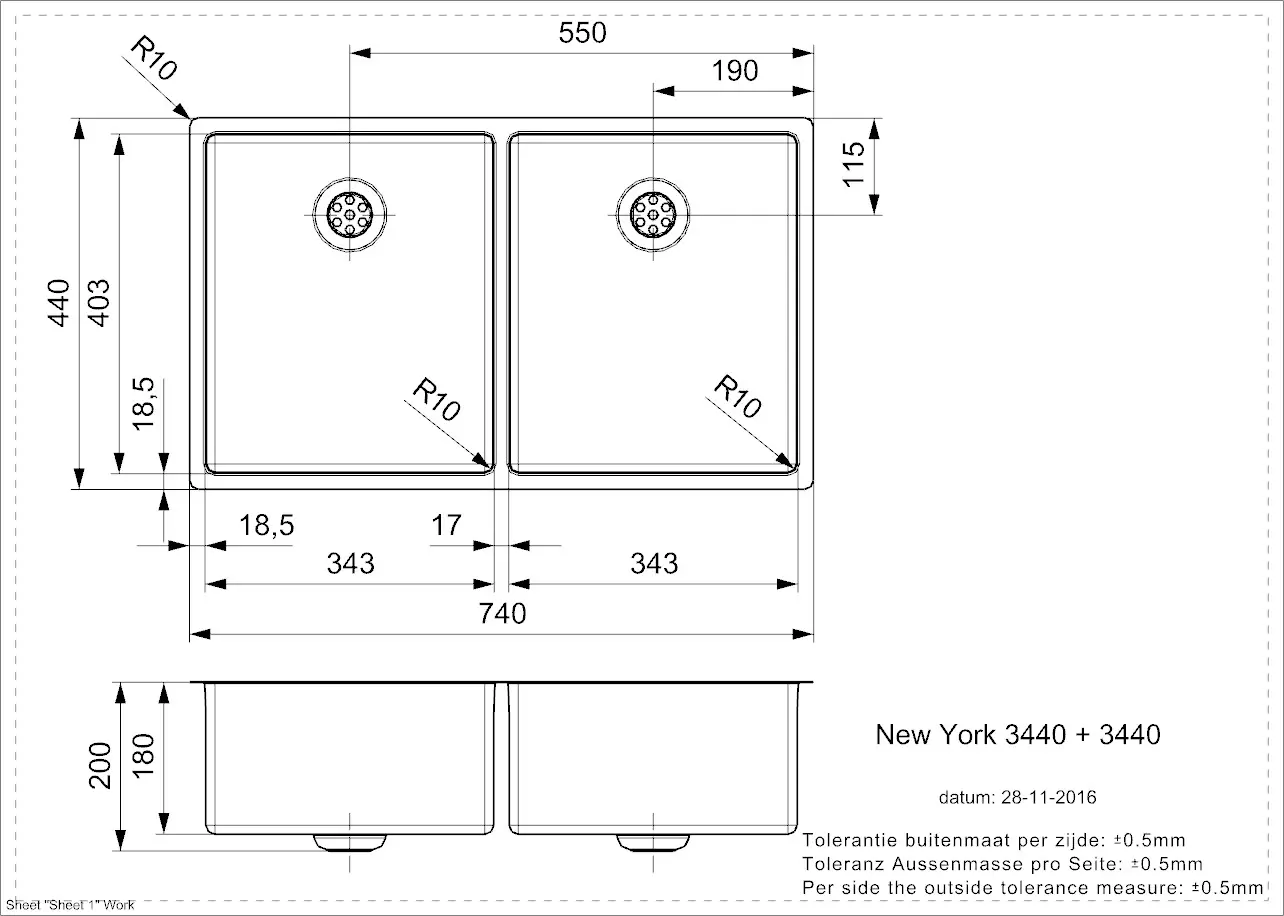 R10
550
190
115
440
403
18,5
R10
R10
18,5
17
343
343
740
200
180
New York 3440 + 3440
datum: 28-11-2016
Tolerantie buitenmaat per zijde: ±0.5mm
Toleranz Aussenmasse pro Seite: ±0.5mm
Per side the outside tolerance measure: ±0.5mm
Sheet "Sheet 1" Work